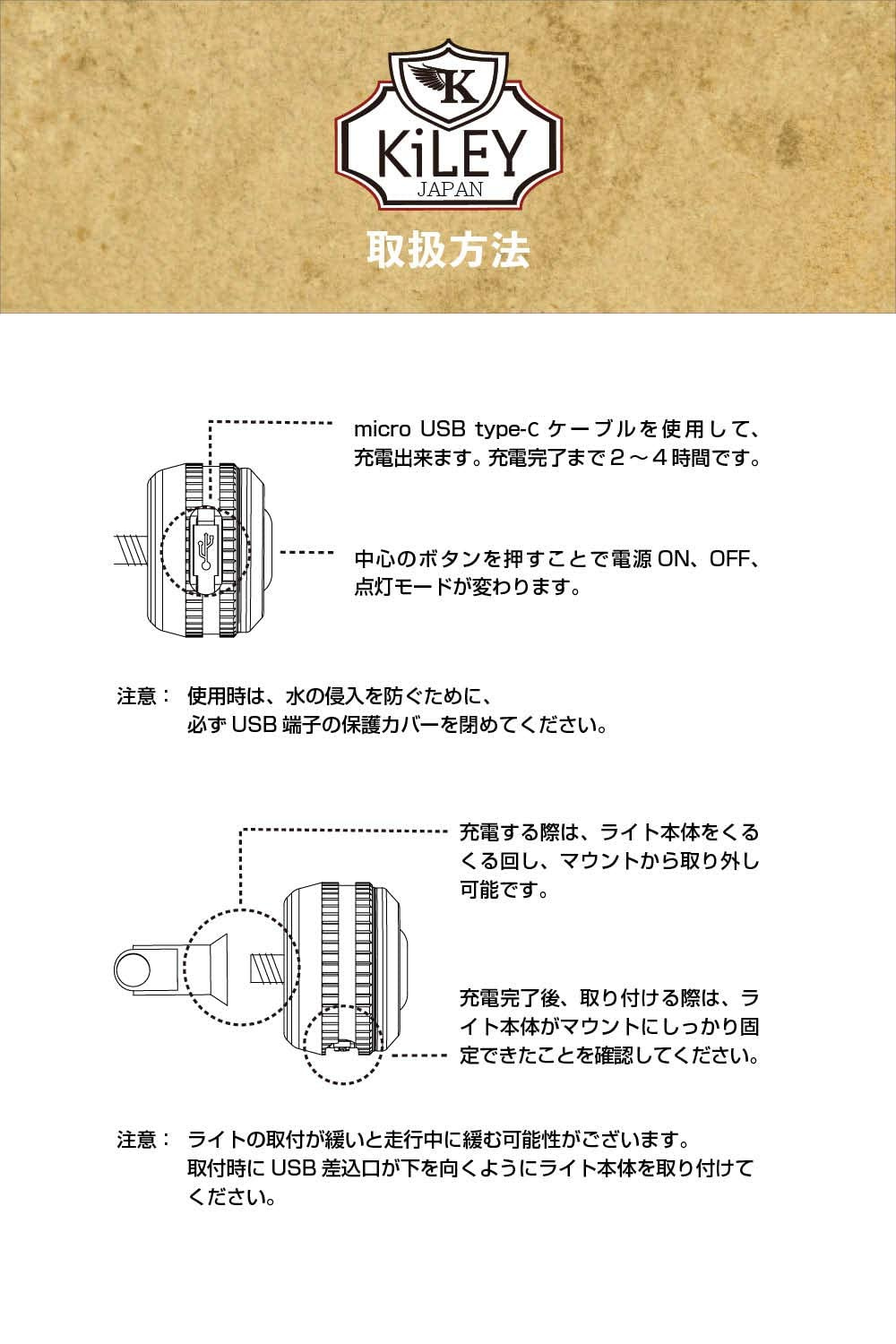 K
KiLEY
JAPAN

取扱方法

micro USB type-C ケーブルを使用して、充電出来ます。充電完了まで２～４時間です。

中心のボタンを押すことで電源 ON、OFF、点灯モードが変わります。

注意： 使用時は、水の侵入を防ぐために、必ず USB 端子の保護カバーを閉めてください。

充電する際は、ライト本体をくるくる回し、マウントから取り外し可能です。

充電完了後、取り付ける際は、ライト本体がマウントにしっかり固定できたことを確認してください。

注意： ライトの取付が緩いと走行中に緩む可能性がございます。取付時に USB 差込口が下を向くようにライト本体を取り付けてください。